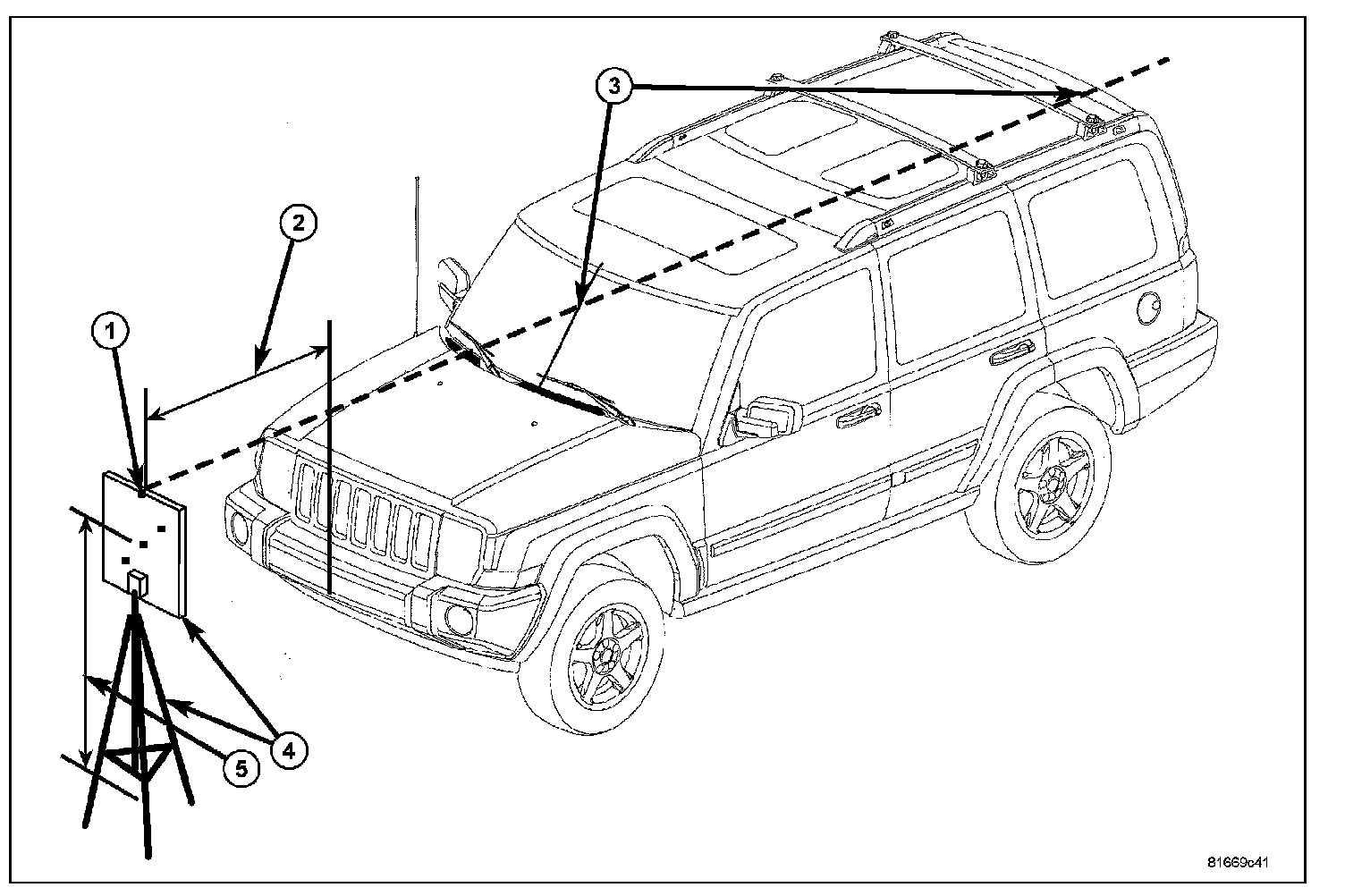 3
2
1
4
5
81669c41