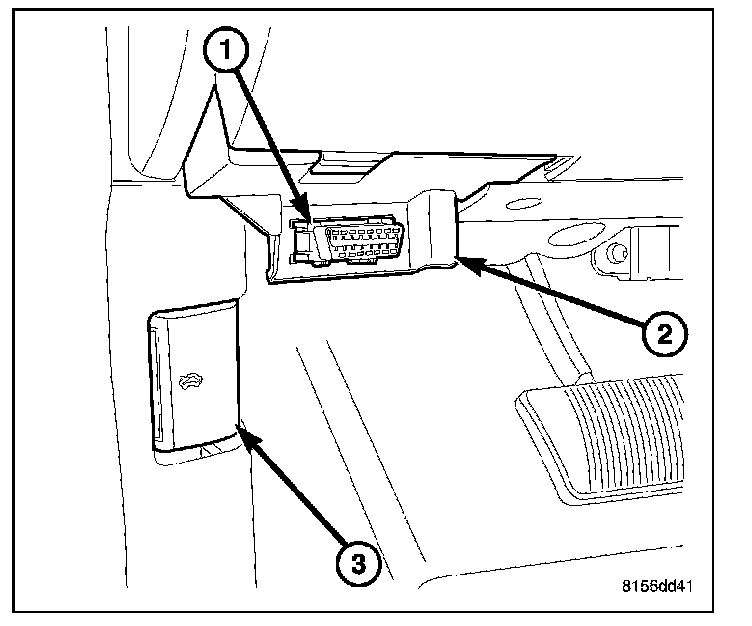 1
2
3
8156dd41