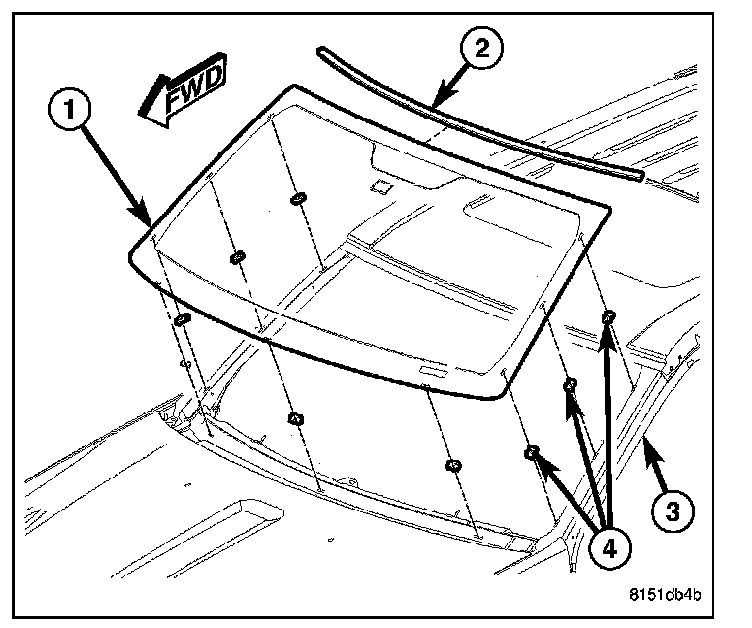 FWD
1
2
3
4
8151db4b