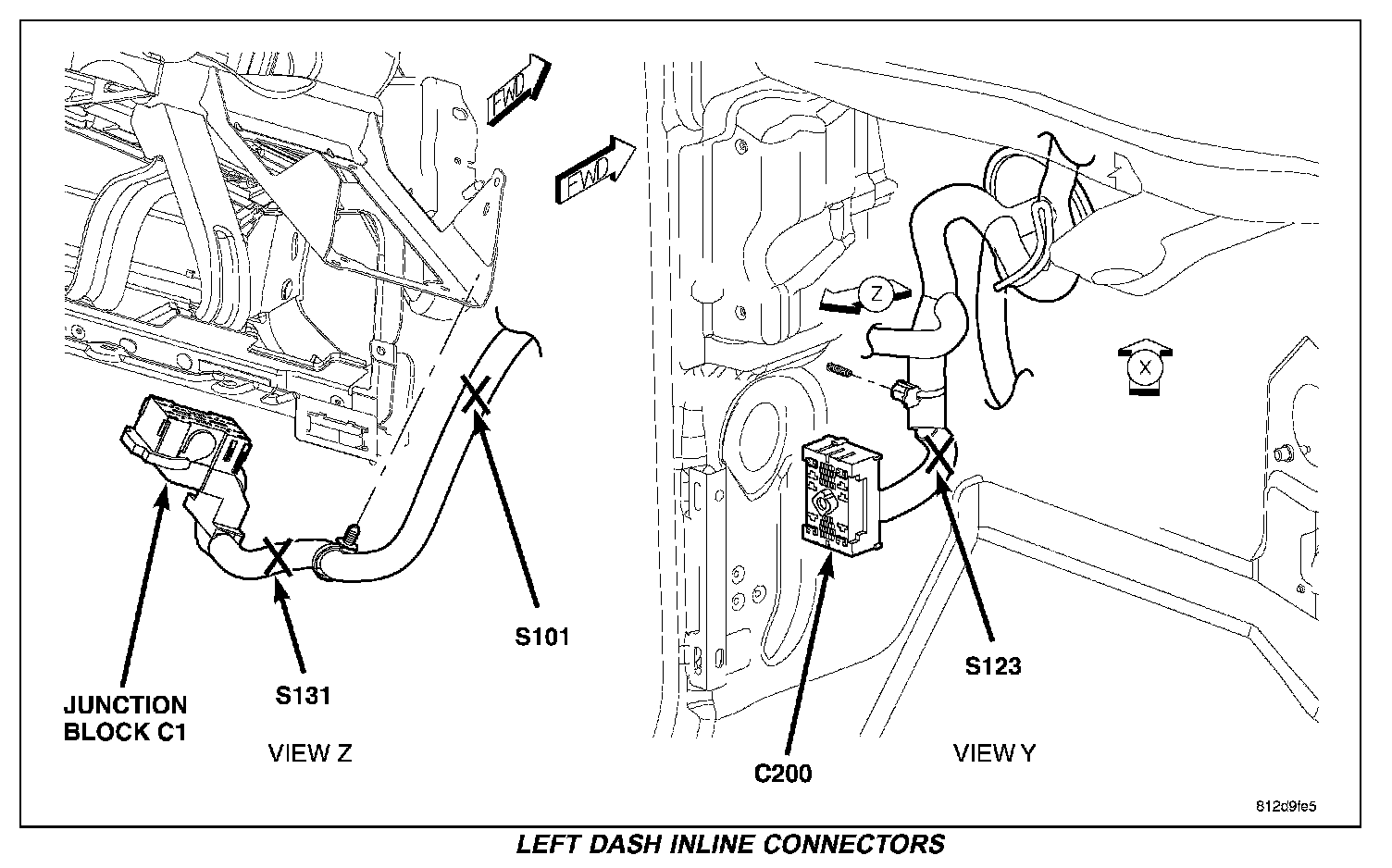 FWD

FWD

Z

X

JUNCTION BLOCK C1

S131

S101

VIEW Z

C200

S123

VIEW Y

812d9fe5

LEFT DASH INLINE CONNECTORS