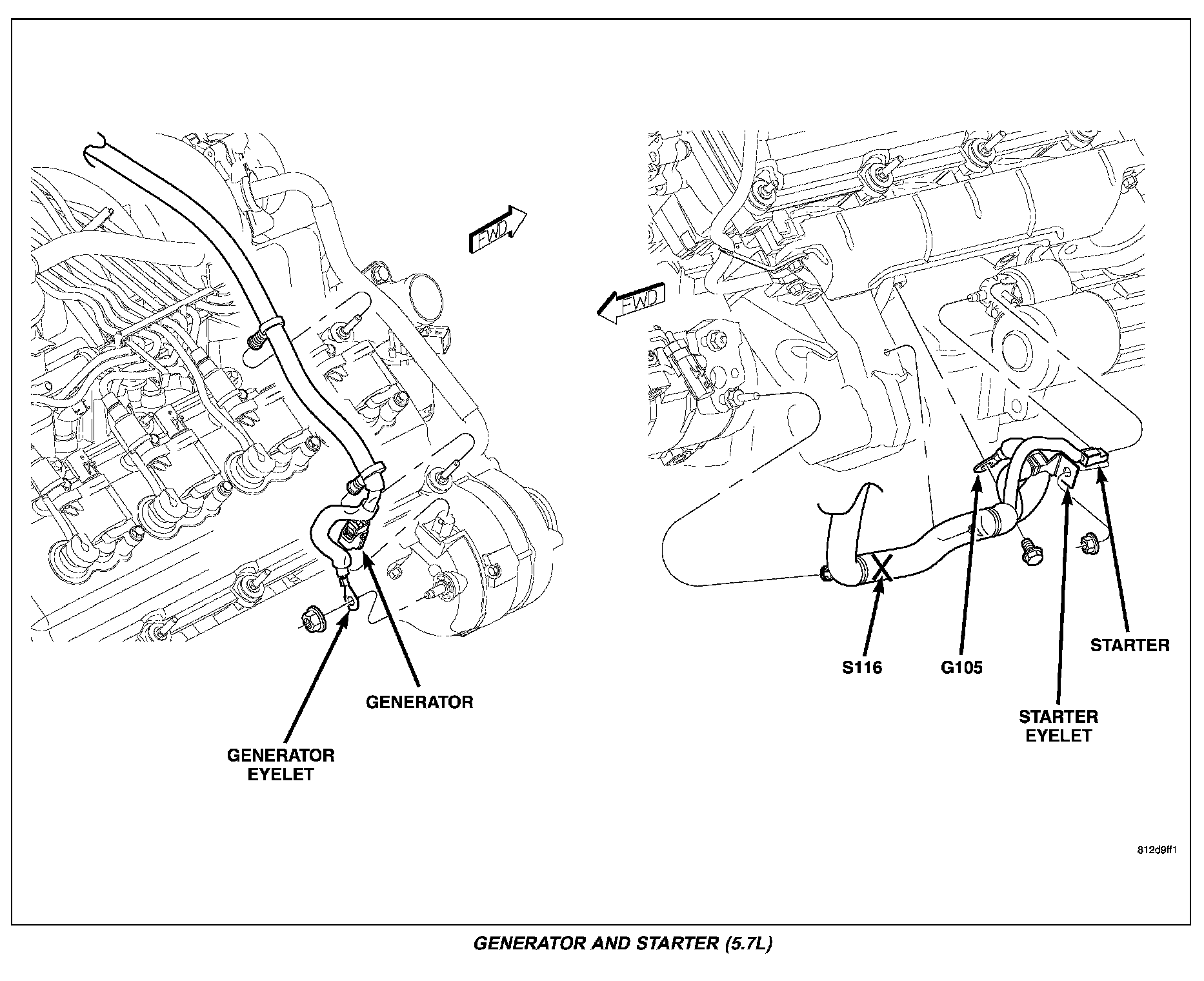 FWD

FWD

GENERATOR

GENERATOR EYELET

S116

G105

STARTER

STARTER EYELET

812d9ff1

GENERATOR AND STARTER (5.7L)