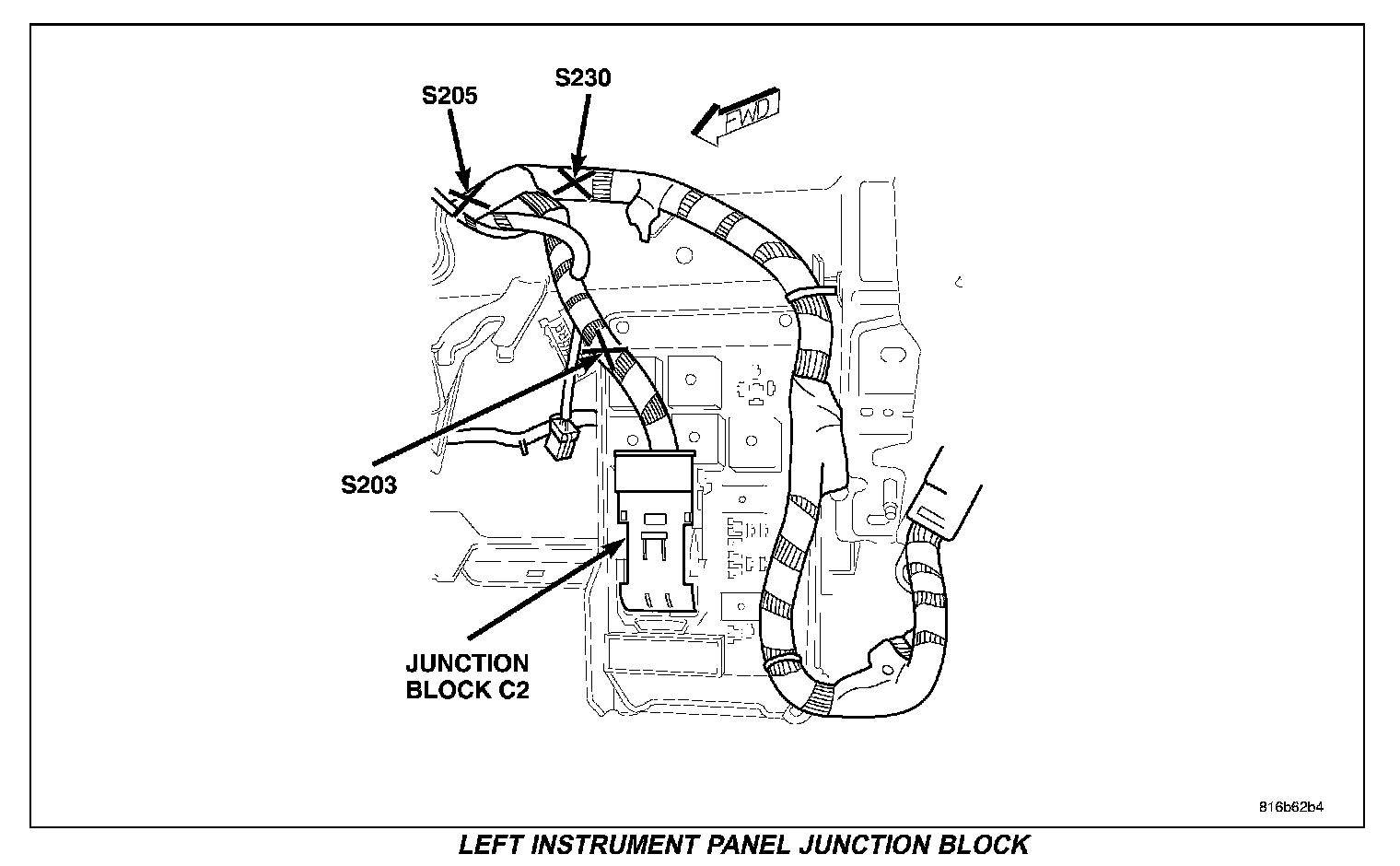 S205
S230
FWD
S203
JUNCTION BLOCK C2
816b62b4
LEFT INSTRUMENT PANEL JUNCTION BLOCK