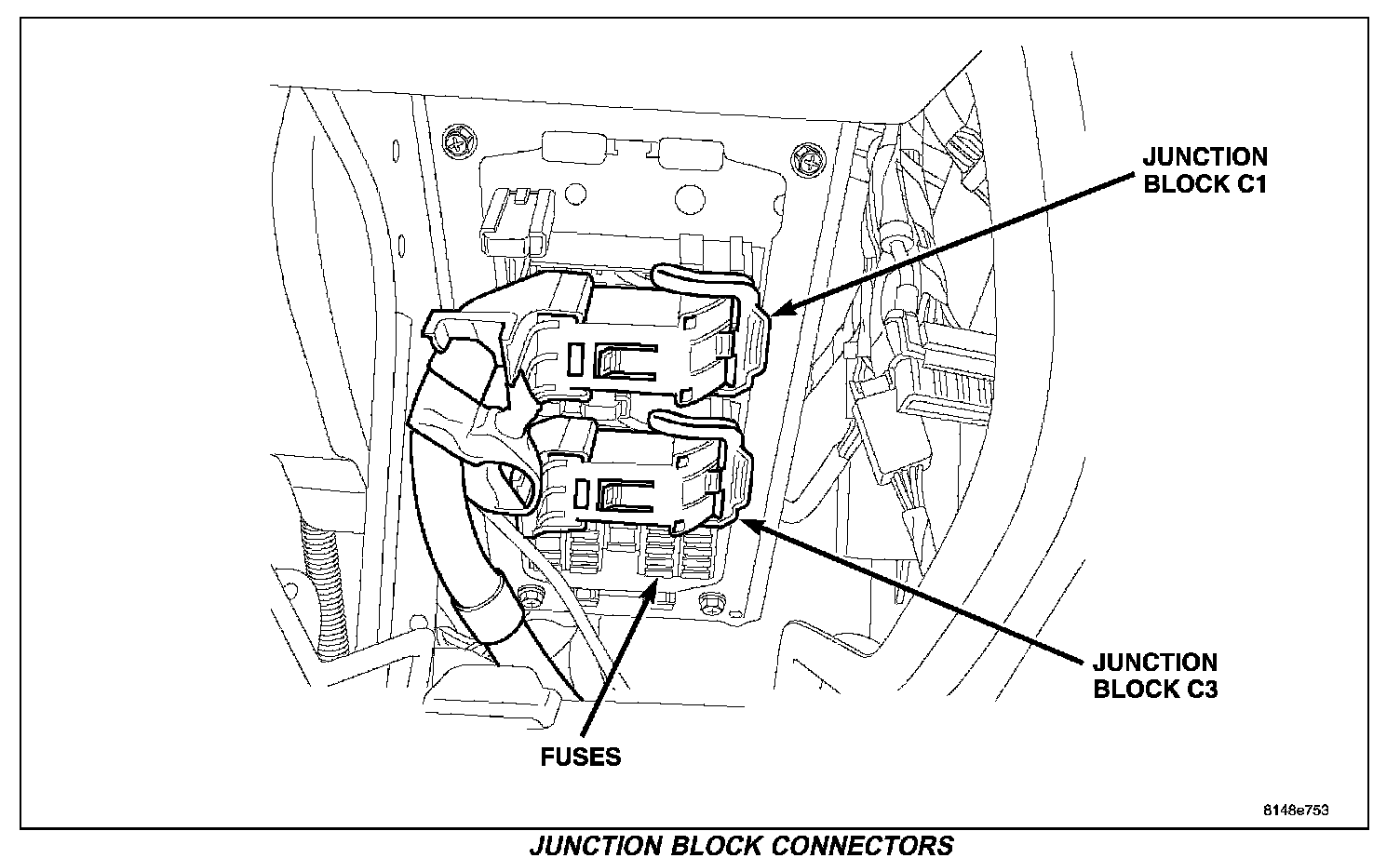 JUNCTION BLOCK C1

JUNCTION BLOCK C3

FUSES

8148e753

JUNCTION BLOCK CONNECTORS