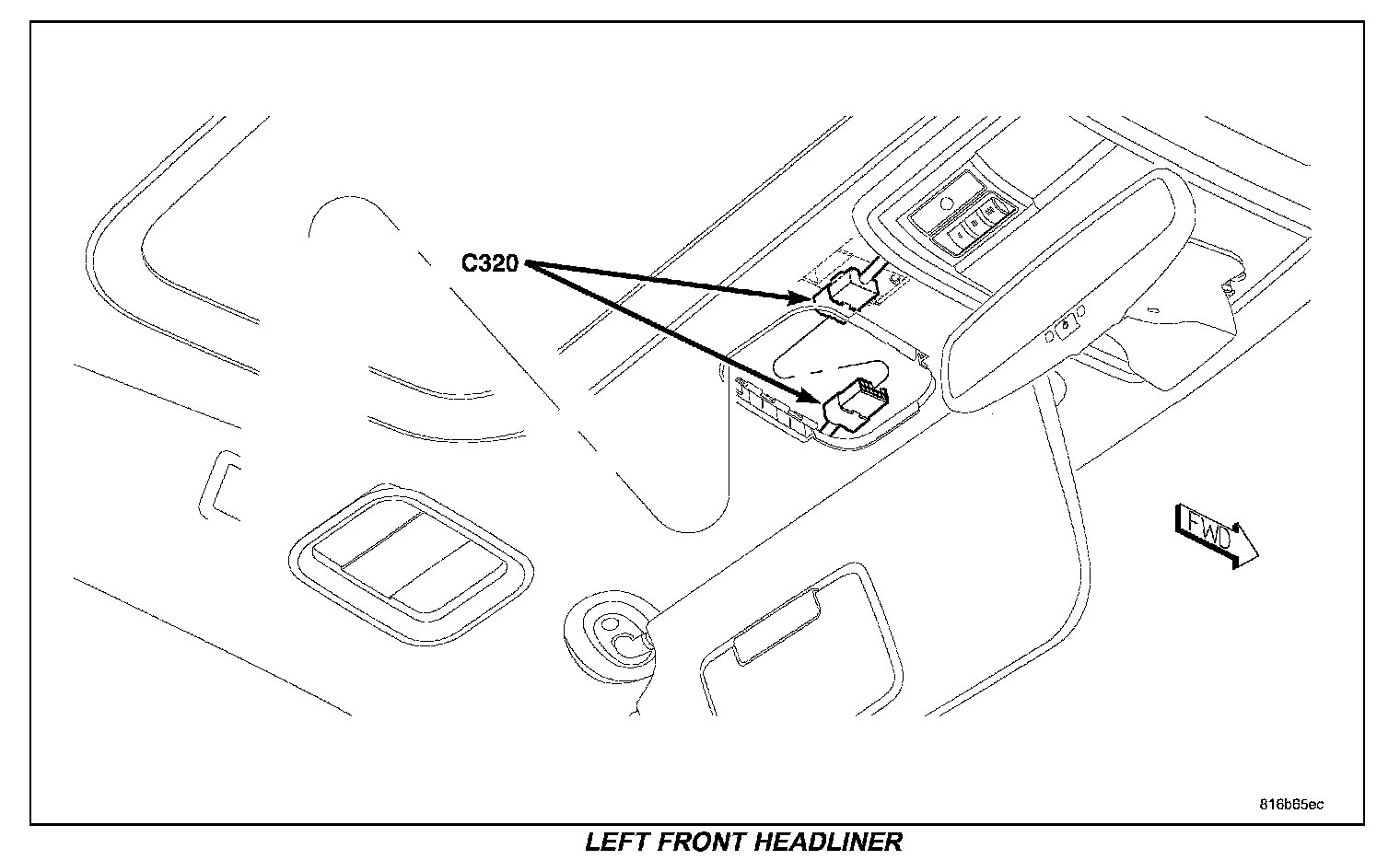 C320

FWD

816b65ec

LEFT FRONT HEADLINER