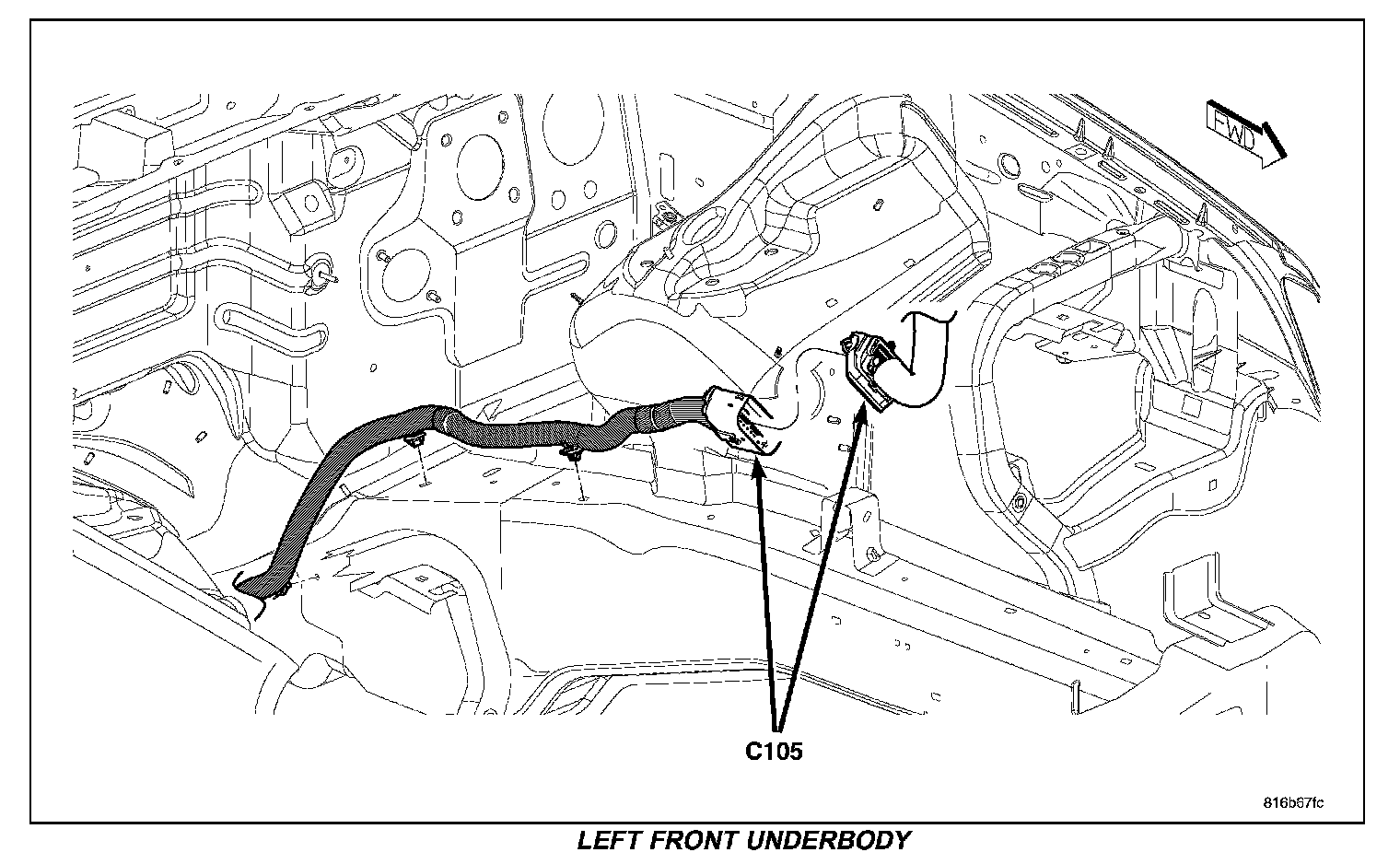 FWD

C105

816b67fc

LEFT FRONT UNDERBODY