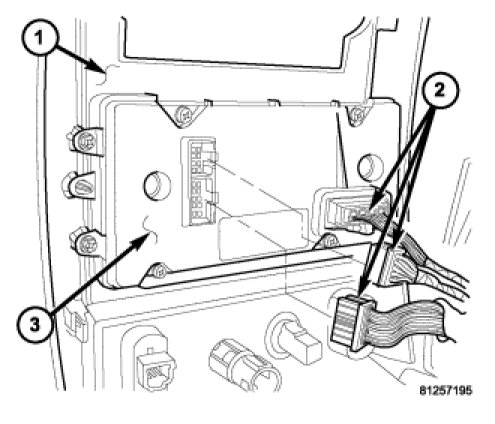 1
2
3
81257195