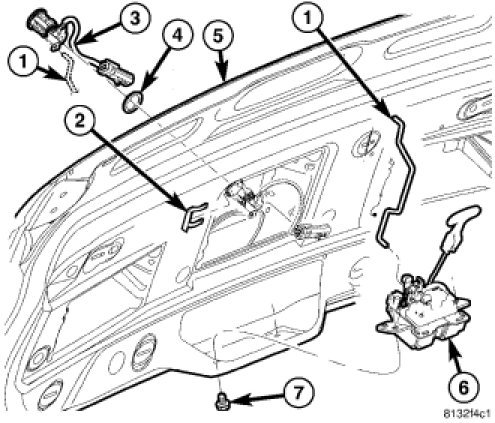 3
4
5
1
1
2
6
7
8132f4c1