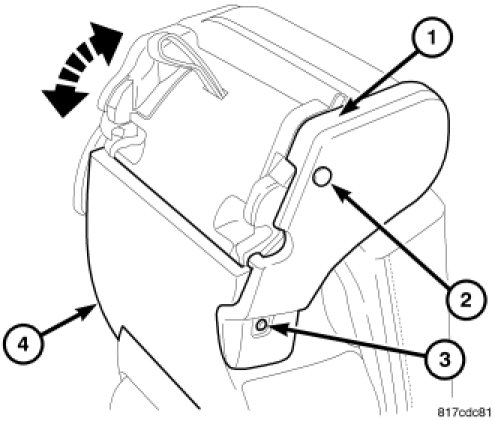 1
2
3
4
817cdc81