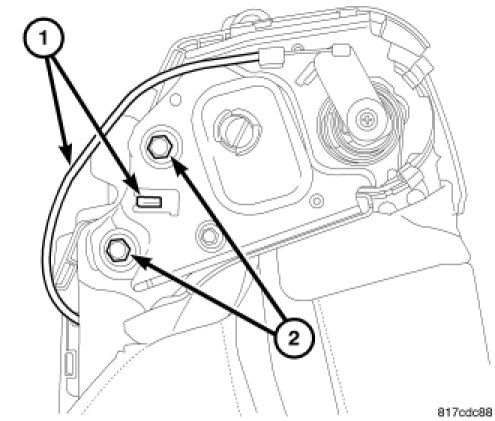 1
2
817cdc88