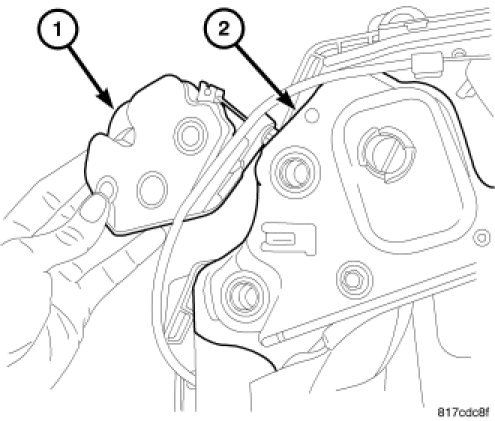 1
2
817cdc8f