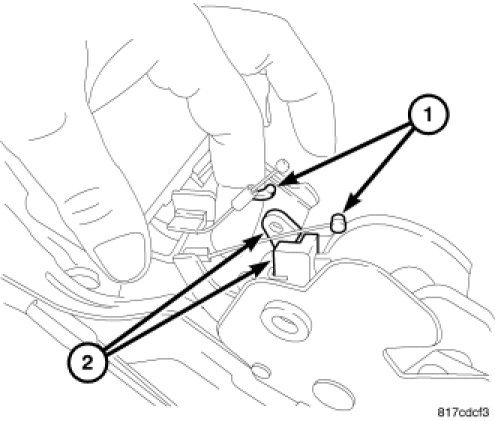 1
2
817cdcf3