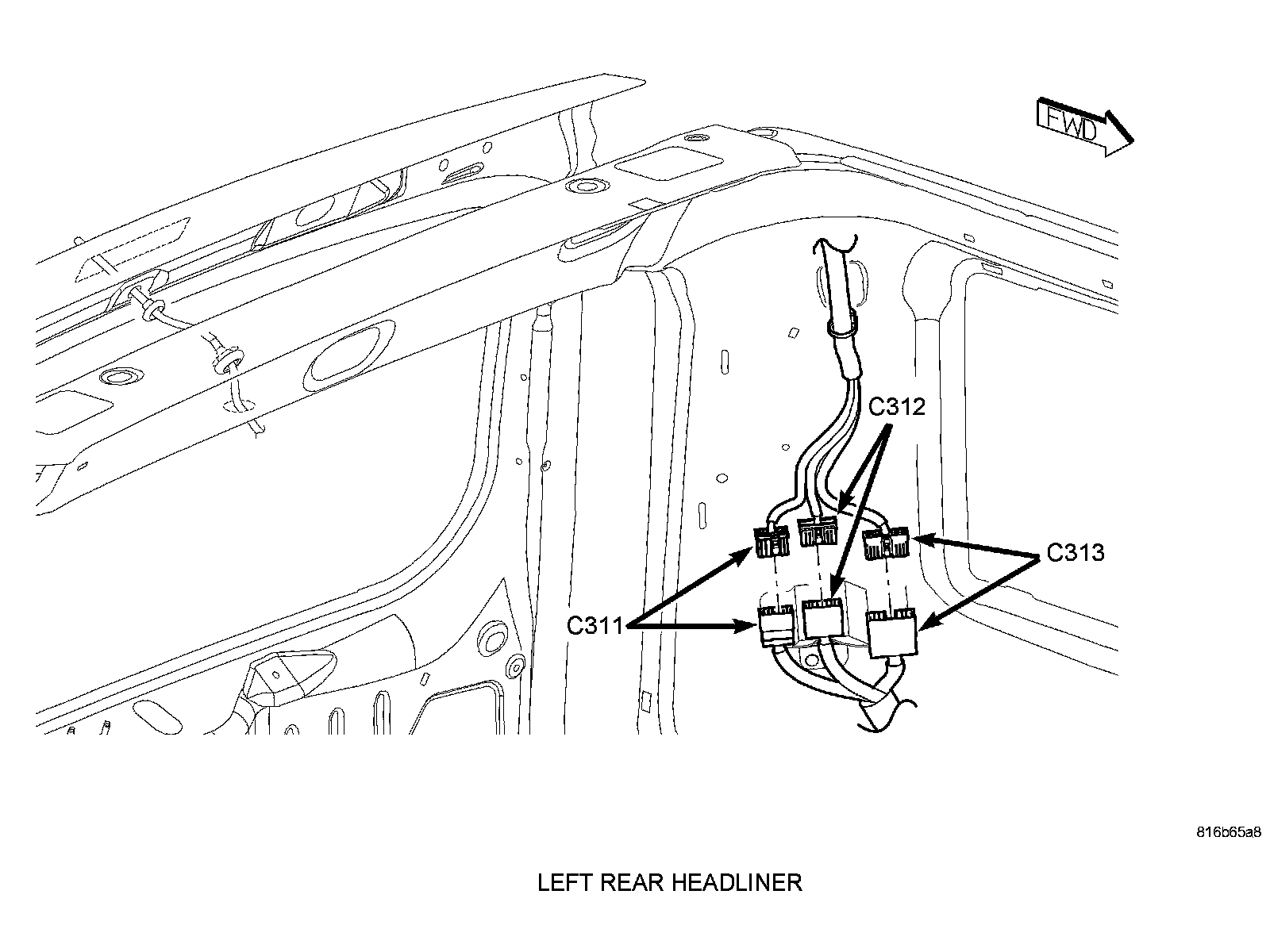 FWD

C312

C313

C311

816b65a8

LEFT REAR HEADLINER