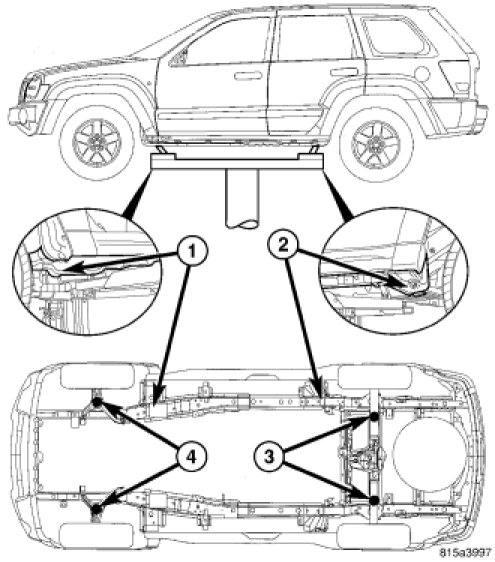 1
2
4
3
815a3997