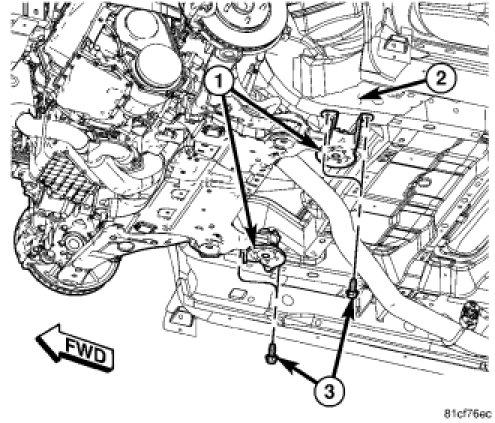 1
2
FWD
3
81cf76ec