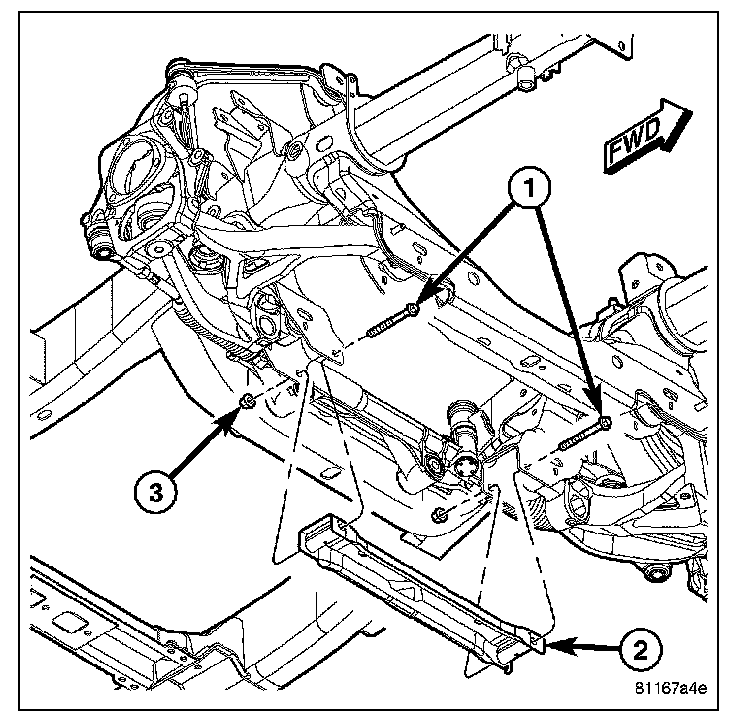 FWD

1

3

2

81167a4e