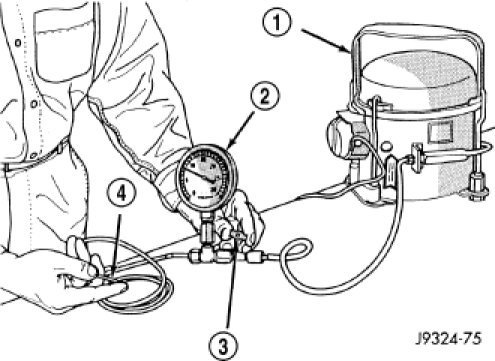 1
2
4
3
J9324-75