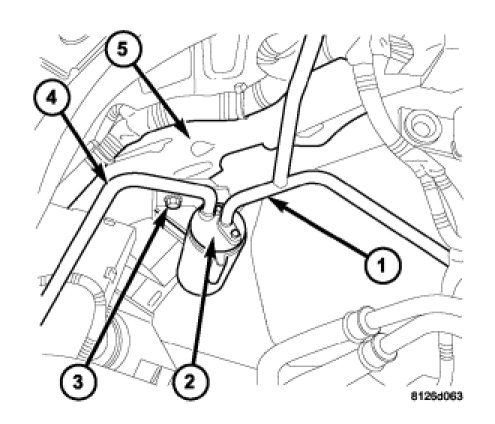 5

4

1

3

2

8126d063