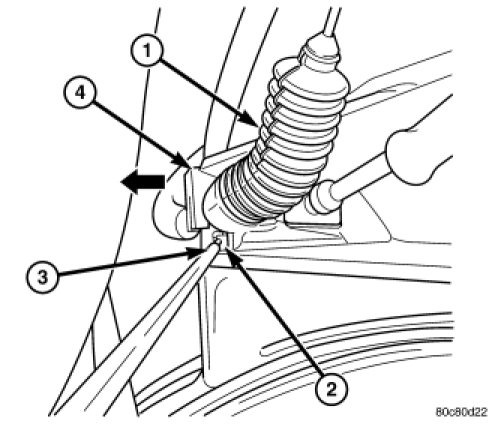 1
4
3
2
80c80d22