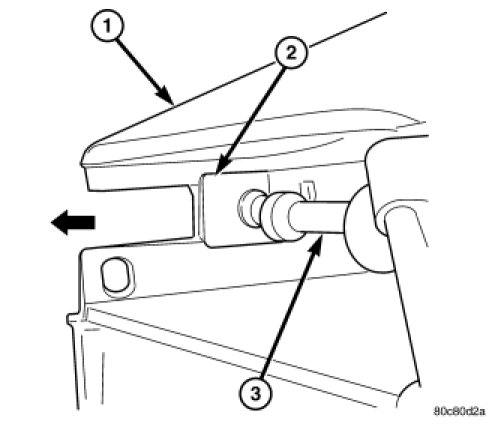 1
2
3
80c80d2a