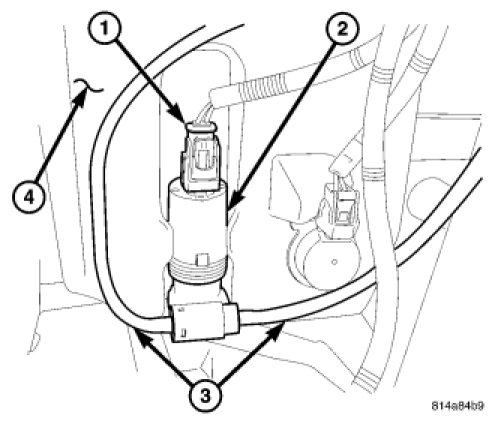 1
2
4
3
814a84b9