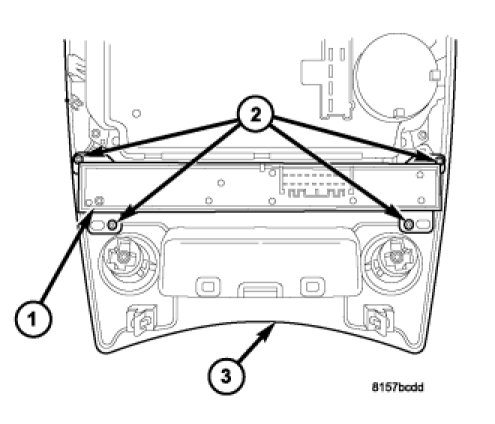 2
1
3
8157bcdd