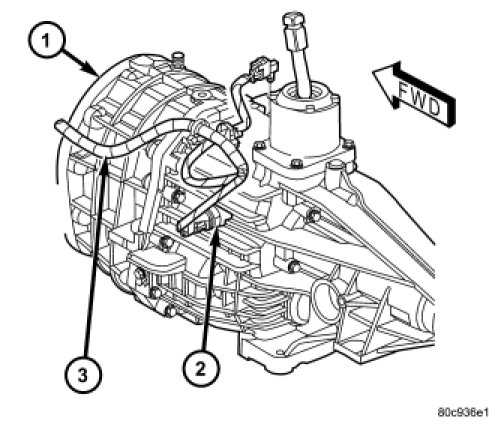 1

FWD

3

2

80c938e1