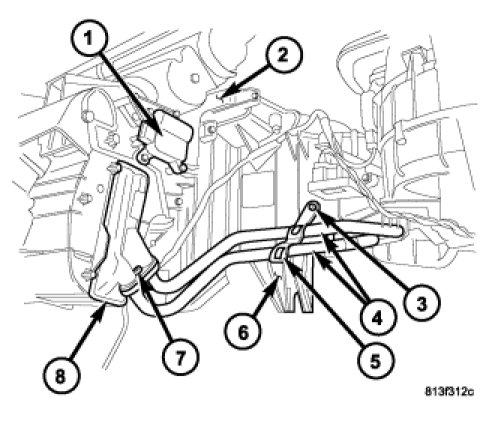 1
2
3
4
5
6
7
8
813f312c