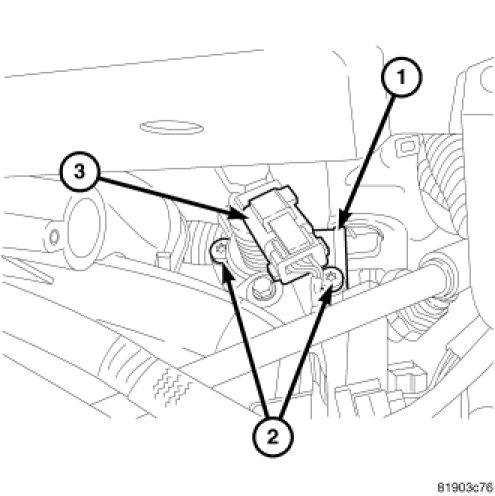 1
3
2
81903c76