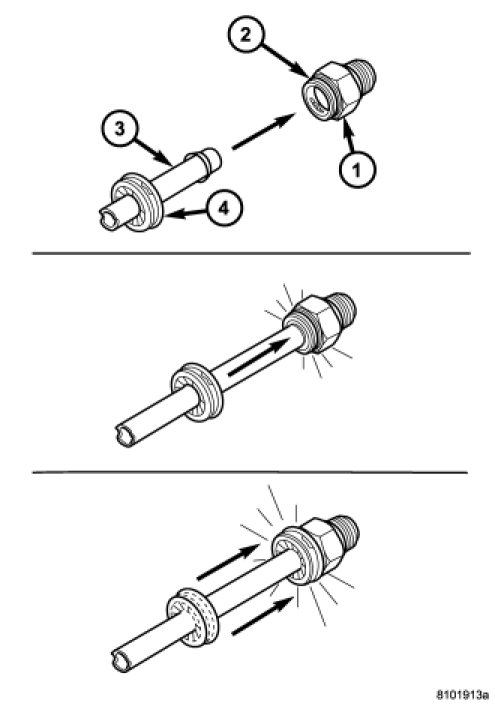 2
3
1
4
8101913a