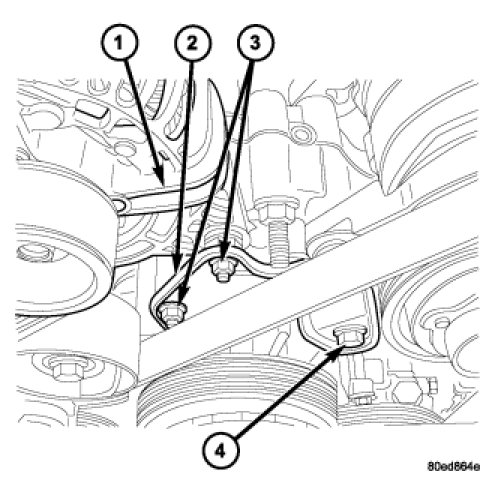 1
2
3
4
80ed864e