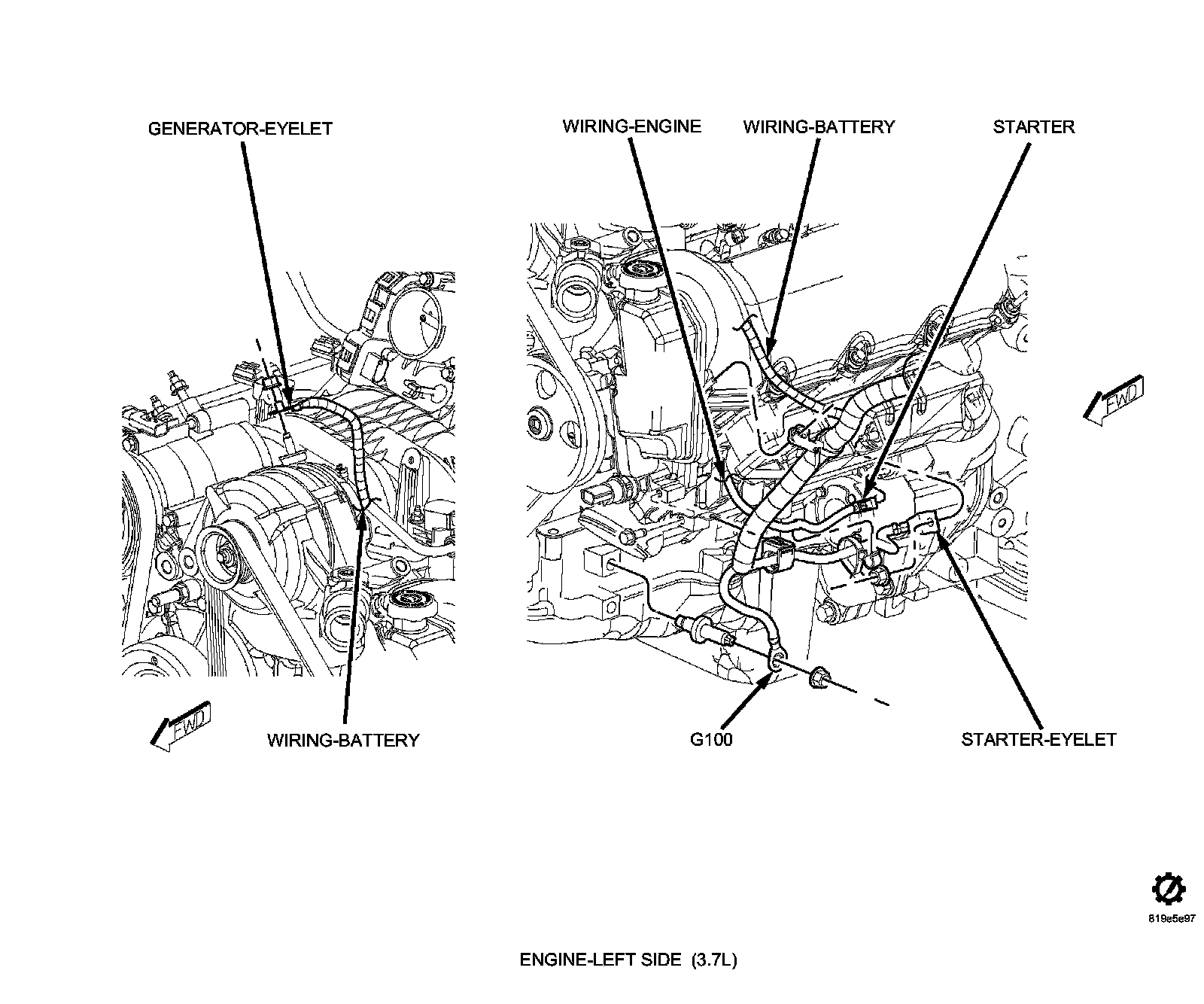 GENERATOR-EYELET

WIRING-ENGINE

WIRING-BATTERY

STARTER

FWD

FWD

WIRING-BATTERY

G100

STARTER-EYELET

819e5e97

ENGINE-LEFT SIDE (3.7L)