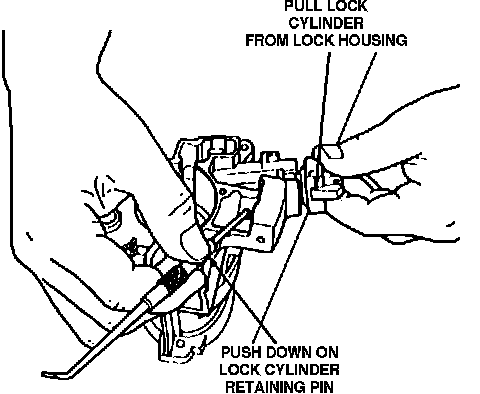 PULL LOCK CYLINDER FROM LOCK HOUSING

PUSH DOWN ON LOCK CYLINDER RETAINING PIN