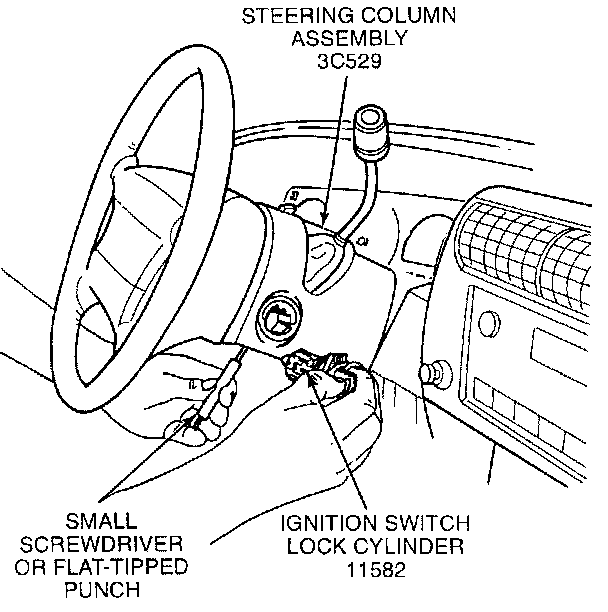 STEERING COLUMN ASSEMBLY 3C529

SMALL SCREWDRIVER OR FLAT-TIPPED PUNCH

IGNITION SWITCH LOCK CYLINDER 11582