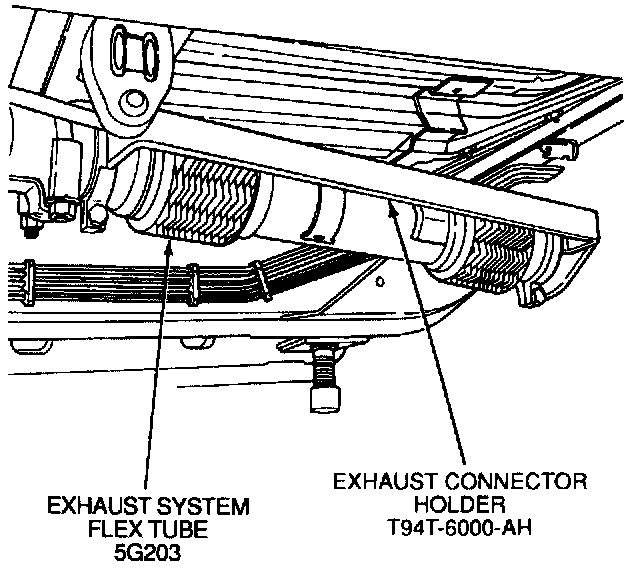 EXHAUST SYSTEM
FLEX TUBE
5G203

EXHAUST CONNECTOR
HOLDER
T94T-6000-AH