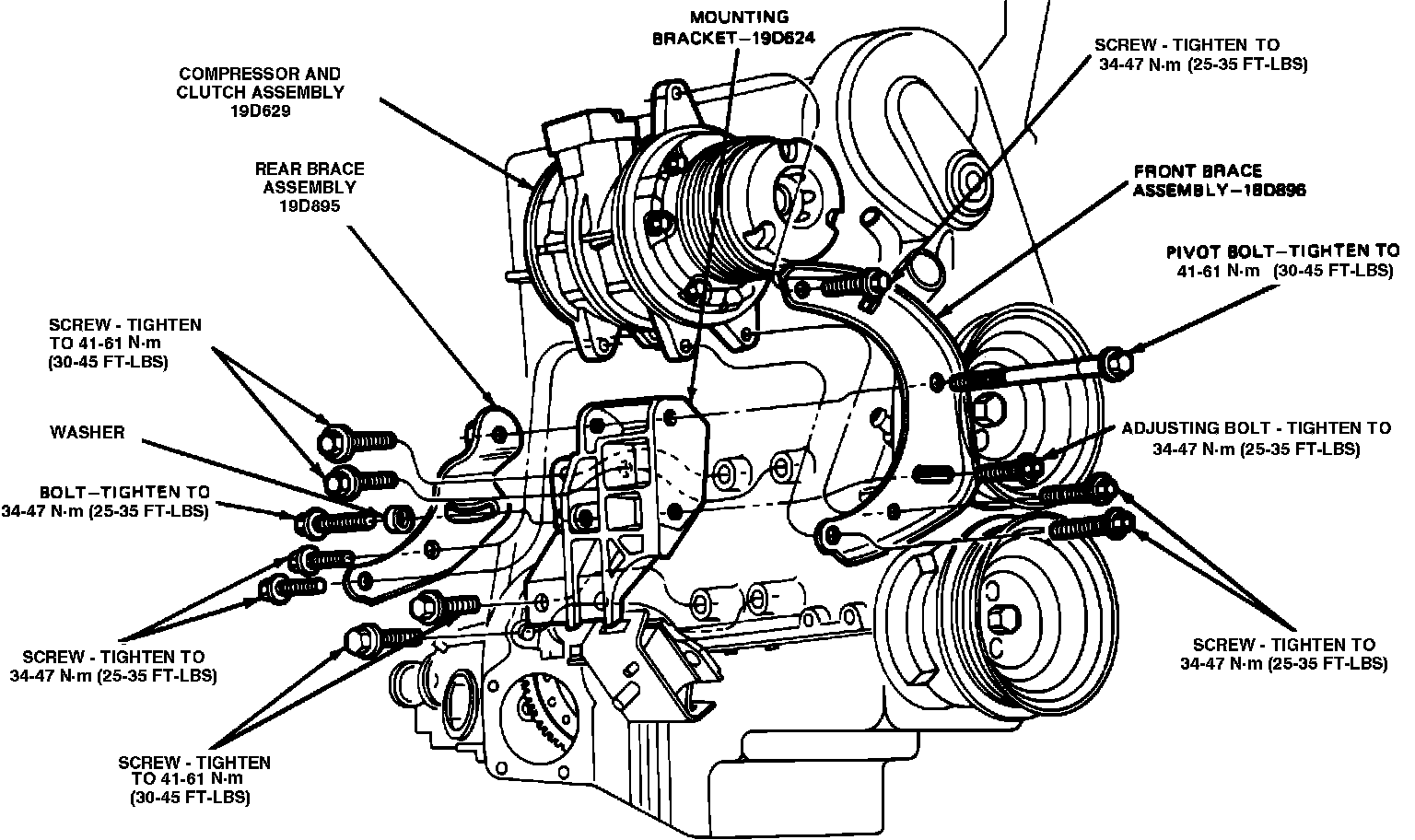 MOUNTING BRACKET–19D624

COMPRESSOR AND CLUTCH ASSEMBLY 19D629

SCREW - TIGHTEN TO 34-47 N·m (25-35 FT-LBS)

REAR BRACE ASSEMBLY 19D895

FRONT BRACE ASSEMBLY–18D896

PIVOT BOLT–TIGHTEN TO 41-61 N·m (30-45 FT-LBS)

SCREW - TIGHTEN TO 41-61 N·m (30-45 FT-LBS)

WASHER

ADJUSTING BOLT - TIGHTEN TO 34-47 N·m (25-35 FT-LBS)

BOLT–TIGHTEN TO 34-47 N·m (25-35 FT-LBS)

SCREW - TIGHTEN TO 34-47 N·m (25-35 FT-LBS)

SCREW - TIGHTEN TO 34-47 N·m (25-35 FT-LBS)

SCREW - TIGHTEN TO 41-61 N·m (30-45 FT-LBS)