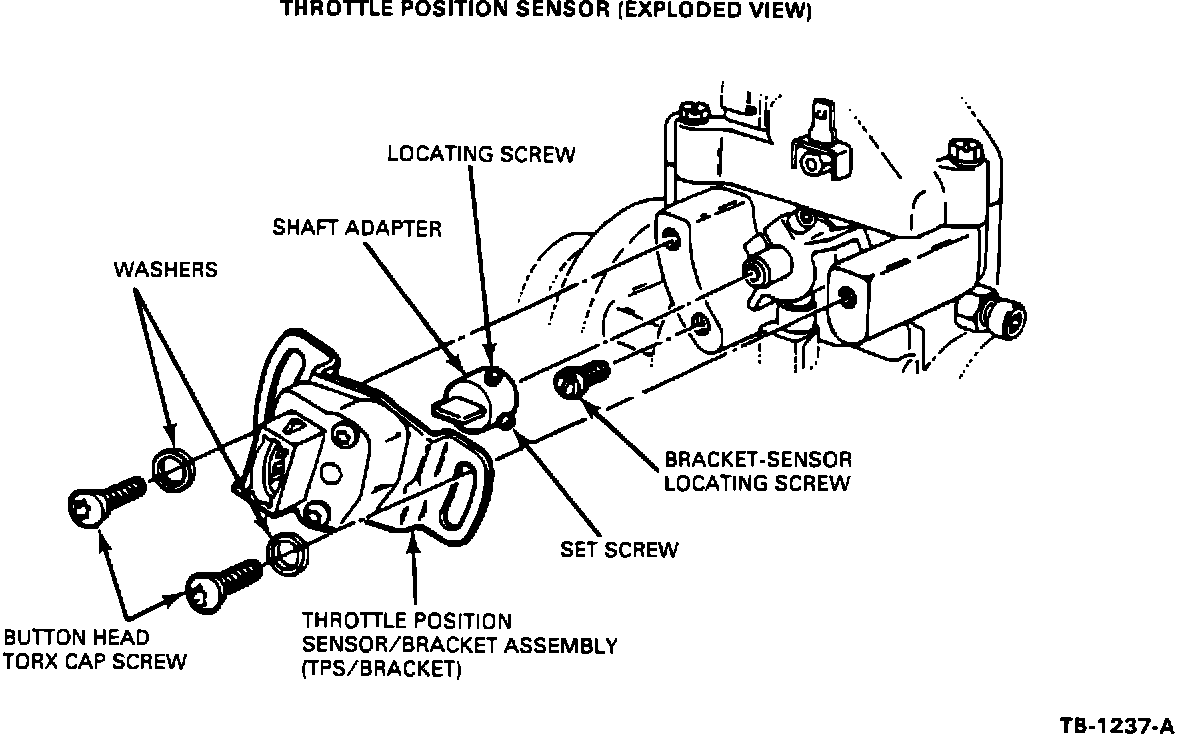 THROTTLE POSITION SENSOR (EXPLODED VIEW)

LOCATING SCREW

SHAFT ADAPTER

WASHERS

BRACKET-SENSOR LOCATING SCREW

SET SCREW

THROTTLE POSITION SENSOR/BRACKET ASSEMBLY (TPS/BRACKET)

BUTTON HEAD TORX CAP SCREW

TB-1237-A