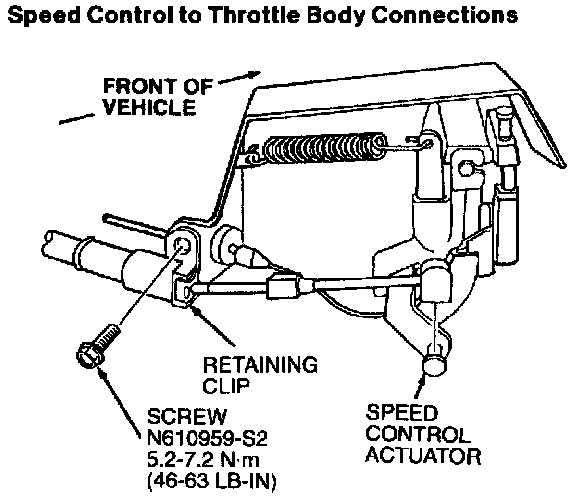 Speed Control to Throttle Body Connections

FRONT OF VEHICLE

RETAINING CLIP

SCREW N610959-S2 5.2-7.2 N·m (46-63 LB-IN)

SPEED CONTROL ACTUATOR