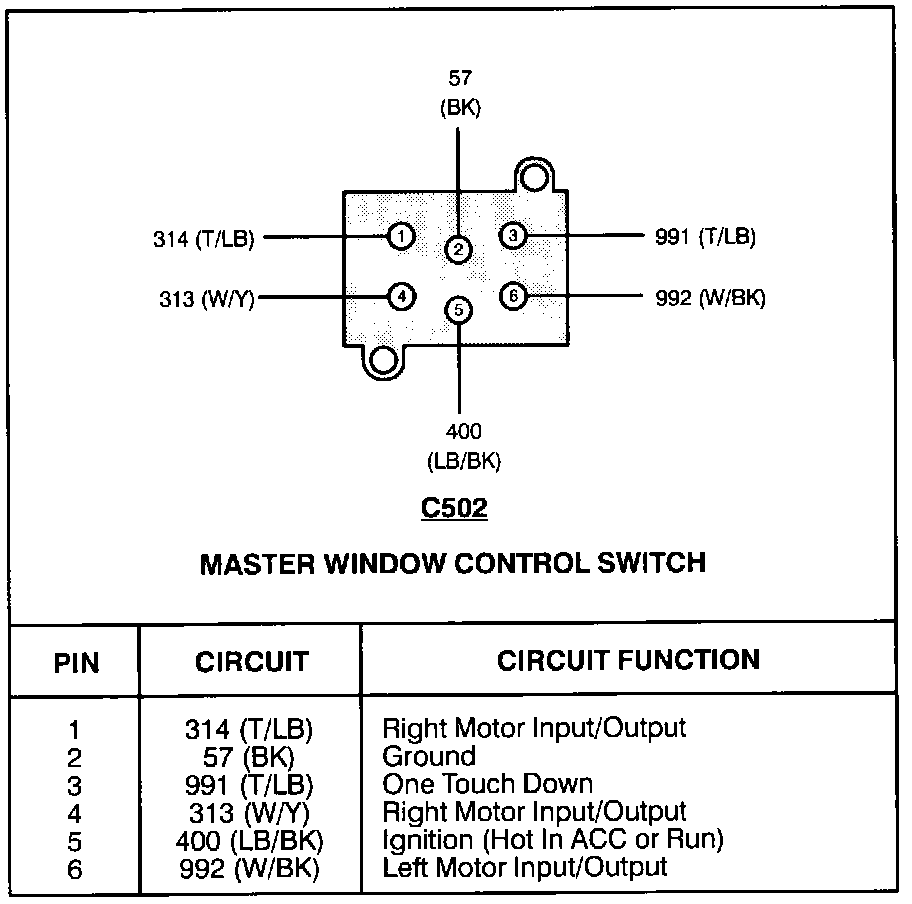 57
(BK)

314 (T/LB)

1

2

3

991 (T/LB)

313 (W/Y)

4

5

6

992 (W/BK)

400
(LB/BK)

C502

MASTER WINDOW CONTROL SWITCH

| PIN | CIRCUIT | CIRCUIT FUNCTION |
|---|---|---|
| 1 | 314 (T/LB) | Right Motor Input/Output |
| 2 | 57 (BK) | Ground |
| 3 | 991 (T/LB) | One Touch Down |
| 4 | 313 (W/Y) | Right Motor Input/Output |
| 5 | 400 (LB/BK) | Ignition (Hot In ACC or Run) |
| 6 | 992 (W/BK) | Left Motor Input/Output |