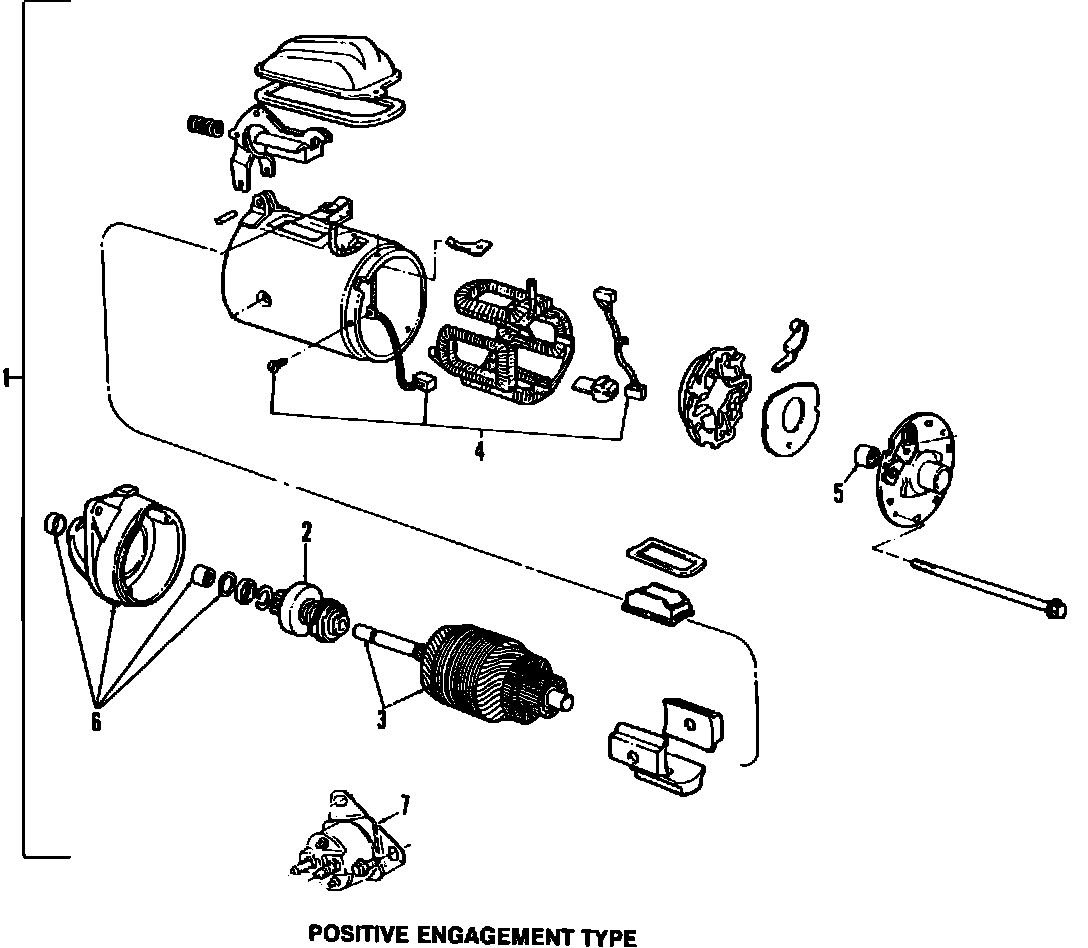 1
4
5
2
6
3
7
POSITIVE ENGAGEMENT TYPE