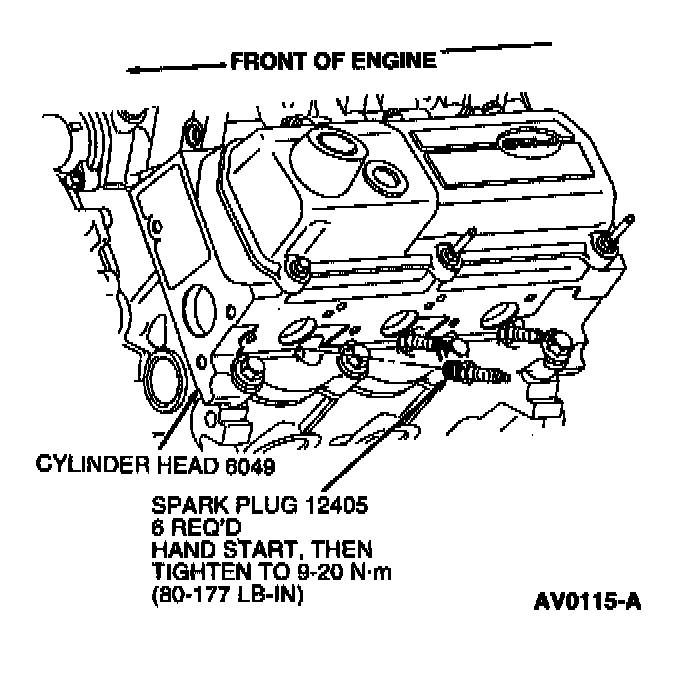 FRONT OF ENGINE

CYLINDER HEAD 6049

SPARK PLUG 12405
6 REQ'D
HAND START, THEN
TIGHTEN TO 9-20 N·m
(80-177 LB-IN)

AV0115-A