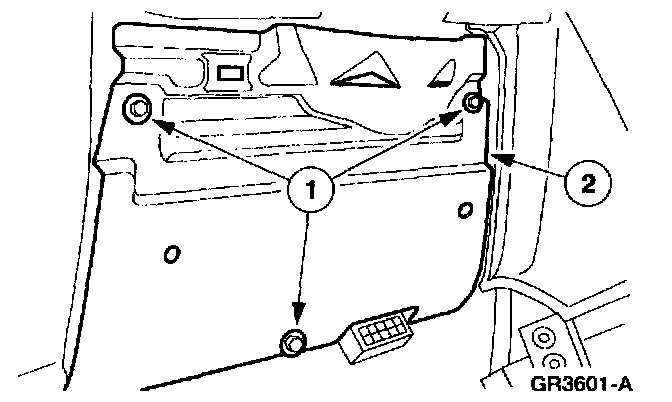 1
2
GR3601-A