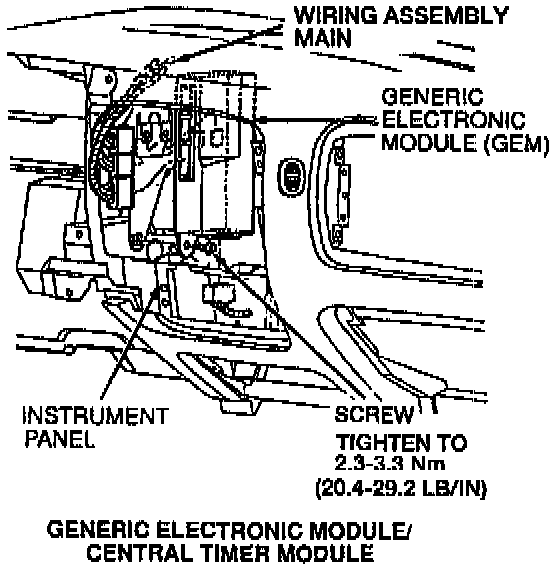 WIRING ASSEMBLY MAIN

GENERIC ELECTRONIC MODULE (GEM)

INSTRUMENT PANEL

SCREW

TIGHTEN TO 2.3-3.3 Nm (20.4-29.2 LB/IN)

GENERIC ELECTRONIC MODULE/ CENTRAL TIMER MODULE