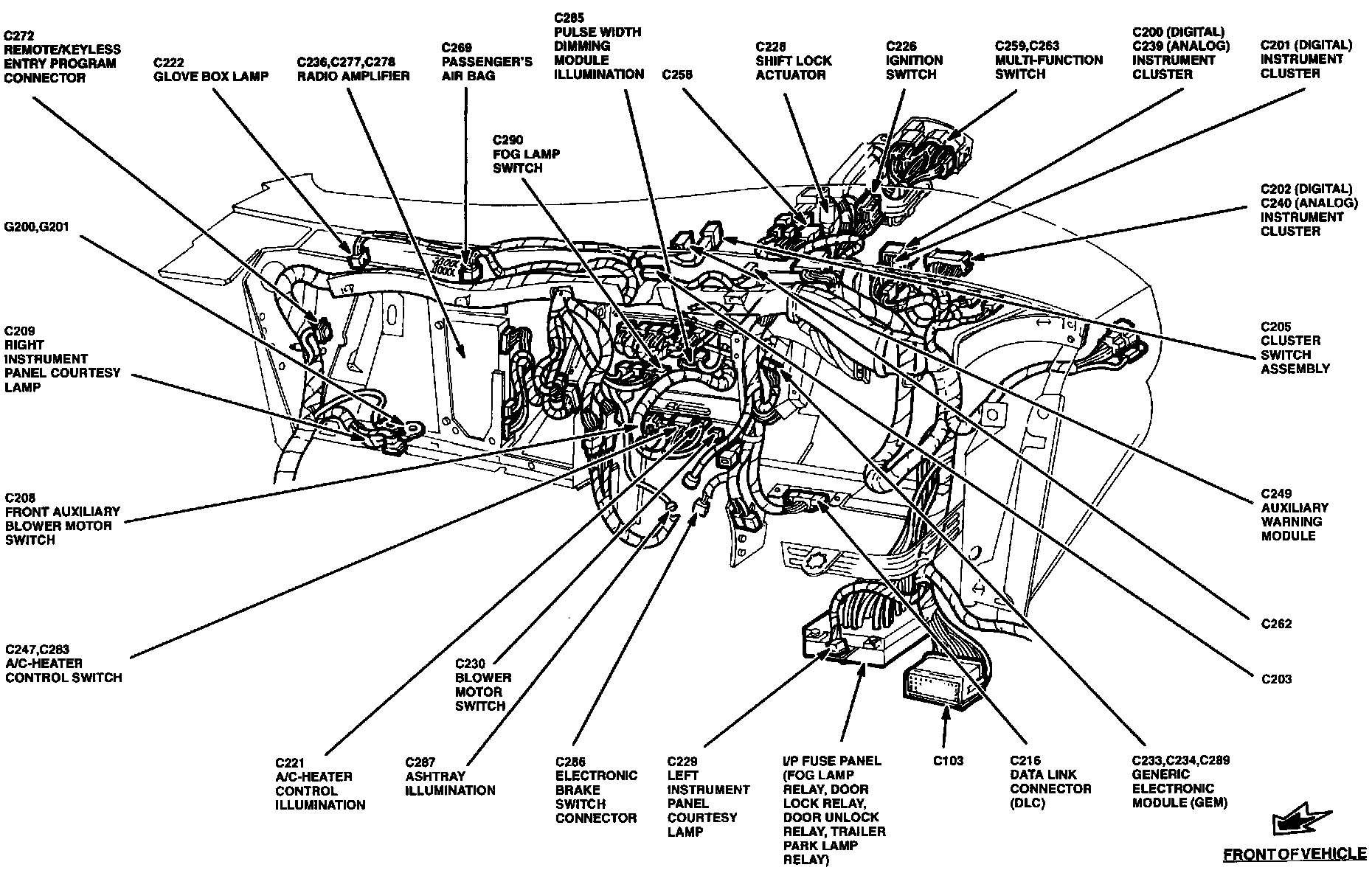 C272
REMOTE/KEYLESS
ENTRY PROGRAM
CONNECTOR

C222
GLOVE BOX LAMP

C236,C277,C278
RADIO AMPLIFIER

C269
PASSENGER'S
AIR BAG

C285
PULSE WIDTH
DIMMING
MODULE
ILLUMINATION

C258

C228
SHIFT LOCK
ACTUATOR

C226
IGNITION
SWITCH

C259,C263
MULTI-FUNCTION
SWITCH

C200 (DIGITAL)
C239 (ANALOG)
INSTRUMENT
CLUSTER

C201 (DIGITAL)
INSTRUMENT
CLUSTER

C290
FOG LAMP
SWITCH

C202 (DIGITAL)
C240 (ANALOG)
INSTRUMENT
CLUSTER

G200,G201

C209
RIGHT
INSTRUMENT
PANEL COURTESY
LAMP

C205
CLUSTER
SWITCH
ASSEMBLY

C208
FRONT AUXILIARY
BLOWER MOTOR
SWITCH

C249
AUXILIARY
WARNING
MODULE

C262

C247,C283
A/C-HEATER
CONTROL SWITCH

C230
BLOWER
MOTOR
SWITCH

C203

C221
A/C-HEATER
CONTROL
ILLUMINATION

C287
ASHTRAY
ILLUMINATION

C286
ELECTRONIC
BRAKE
SWITCH
CONNECTOR

C229
LEFT
INSTRUMENT
PANEL
COURTESY
LAMP

I/P FUSE PANEL
(FOG LAMP
RELAY, DOOR
LOCK RELAY,
DOOR UNLOCK
RELAY, TRAILER
PARK LAMP
RELAY)

C103

C216
DATA LINK
CONNECTOR
(DLC)

C233,C234,C289
GENERIC
ELECTRONIC
MODULE (GEM)

FRONT OF VEHICLE