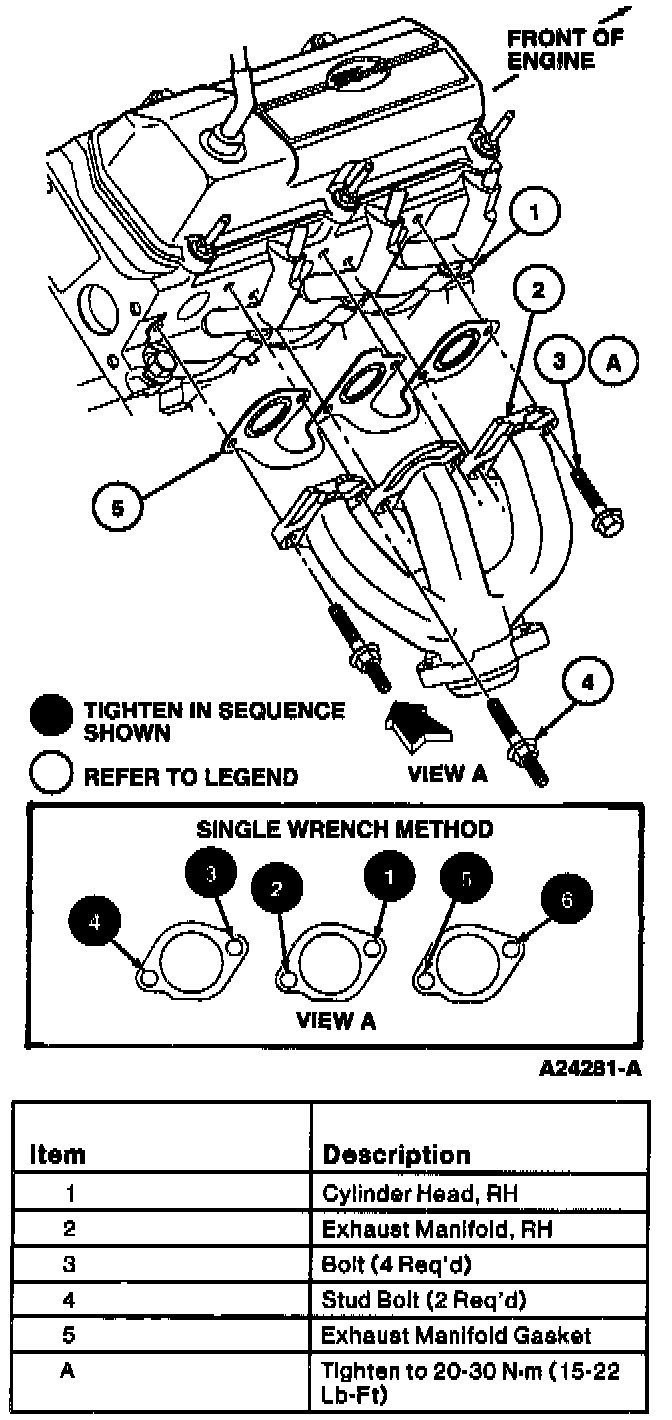 FRONT OF ENGINE

1

2

3 A

5

4

TIGHTEN IN SEQUENCE SHOWN

REFER TO LEGEND

VIEW A

SINGLE WRENCH METHOD

4 3 2 1 5 6

VIEW A

A24281-A

| Item | Description |
|---|---|
| 1 | Cylinder Head, RH |
| 2 | Exhaust Manifold, RH |
| 3 | Bolt (4 Req'd) |
| 4 | Stud Bolt (2 Req'd) |
| 5 | Exhaust Manifold Gasket |
| A | Tighten to 20-30 N·m (15-22 Lb-Ft) |