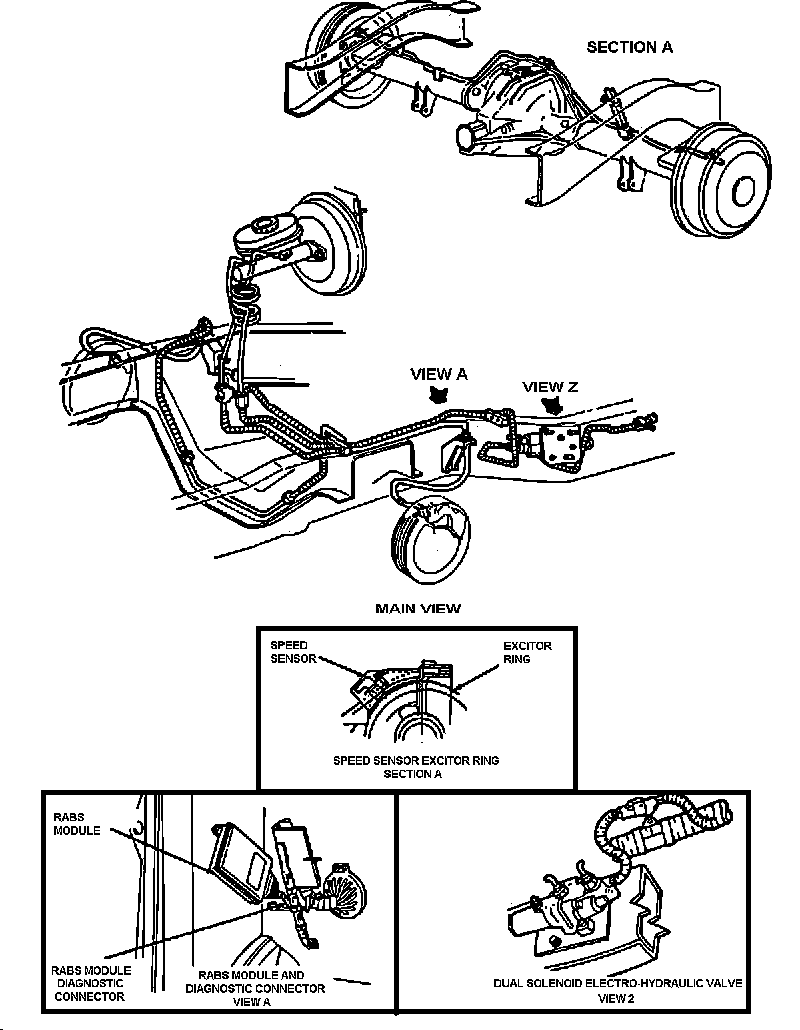 SECTION A

VIEW A

VIEW Z

MAIN VIEW

SPEED SENSOR

EXCITOR RING

SPEED SENSOR EXCITOR RING
SECTION A

RABS MODULE

RABS MODULE DIAGNOSTIC CONNECTOR

RABS MODULE AND DIAGNOSTIC CONNECTOR
VIEW A

DUAL SOLENOID ELECTRO-HYDRAULIC VALVE
VIEW 2