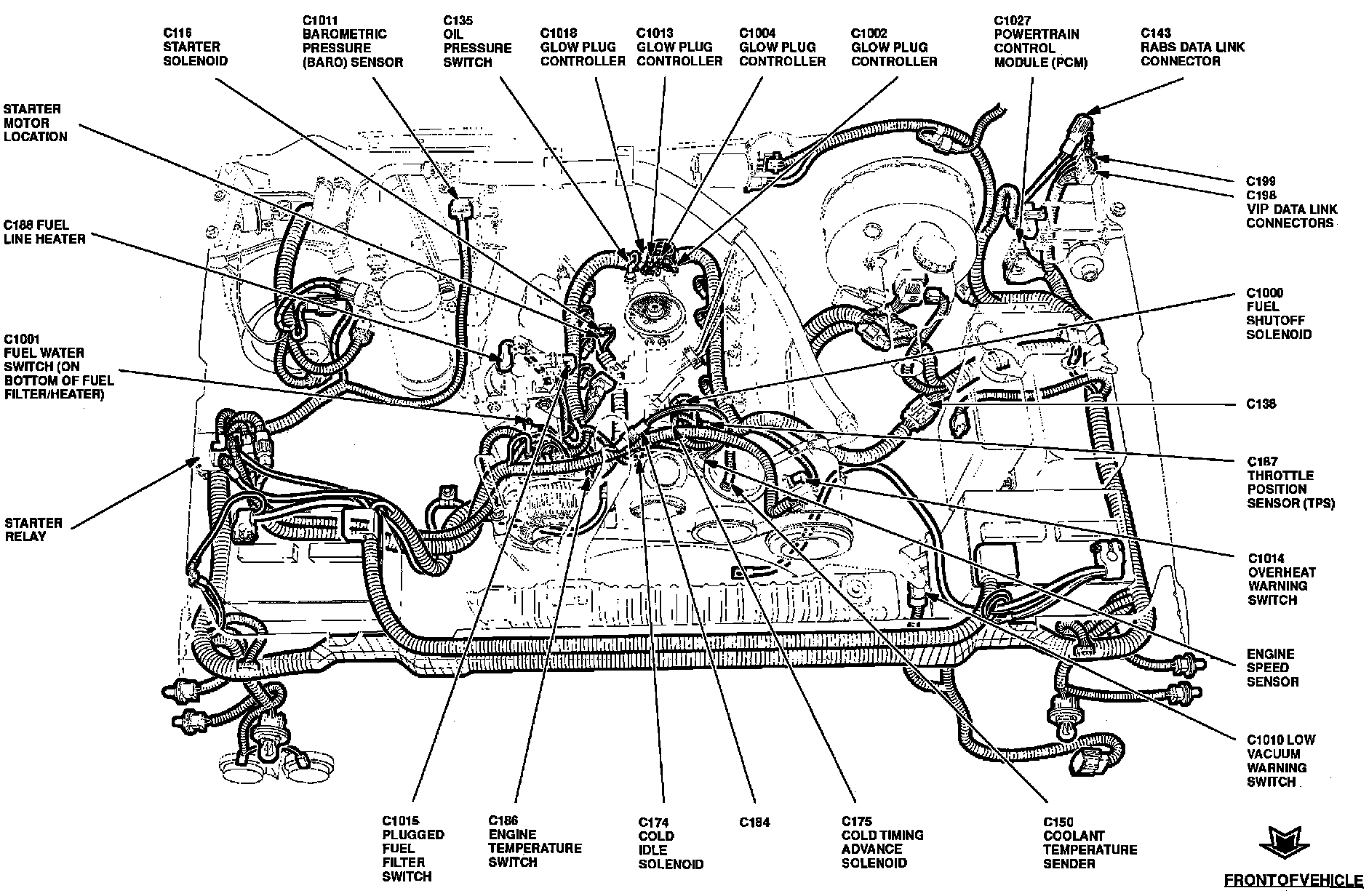 C116
STARTER
SOLENOID

C1011
BAROMETRIC
PRESSURE
(BARO) SENSOR

C135
OIL
PRESSURE
SWITCH

C1018
GLOW PLUG
CONTROLLER

C1013
GLOW PLUG
CONTROLLER

C1004
GLOW PLUG
CONTROLLER

C1002
GLOW PLUG
CONTROLLER

C1027
POWERTRAIN
CONTROL
MODULE (PCM)

C143
RABS DATA LINK
CONNECTOR

STARTER
MOTOR
LOCATION

C188 FUEL
LINE HEATER

C1001
FUEL WATER
SWITCH (ON
BOTTOM OF FUEL
FILTER/HEATER)

STARTER
RELAY

C199
C198
VIP DATA LINK
CONNECTORS

C1000
FUEL
SHUTOFF
SOLENOID

C138

C187
THROTTLE
POSITION
SENSOR (TPS)

C1014
OVERHEAT
WARNING
SWITCH

ENGINE
SPEED
SENSOR

C1010 LOW
VACUUM
WARNING
SWITCH

C1015
PLUGGED
FUEL
FILTER
SWITCH

C186
ENGINE
TEMPERATURE
SWITCH

C174
COLD
IDLE
SOLENOID

C184

C175
COLD TIMING
ADVANCE
SOLENOID

C150
COOLANT
TEMPERATURE
SENDER

FRONTOFVEHICLE