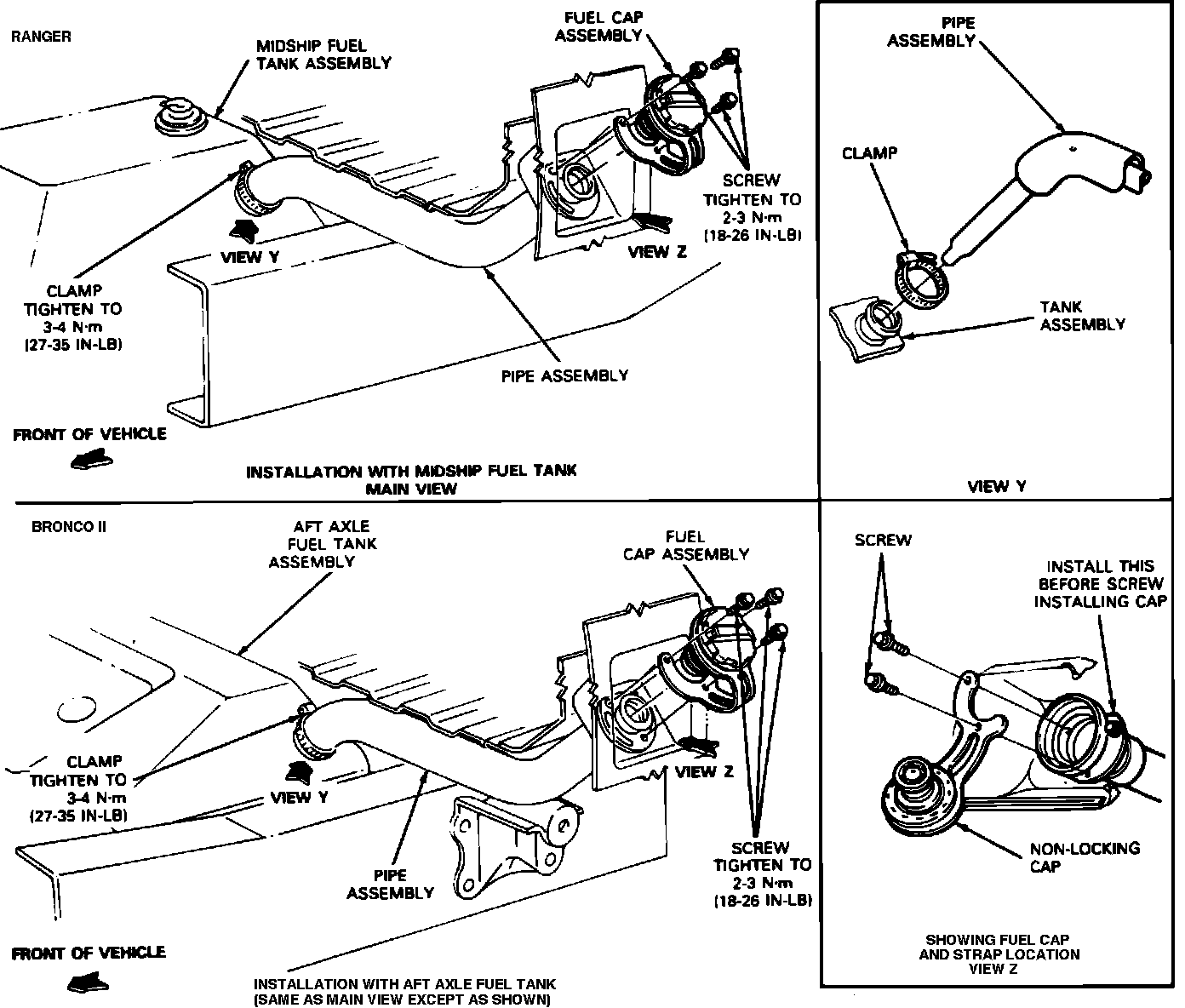 RANGER

MIDSHIP FUEL TANK ASSEMBLY

FUEL CAP ASSEMBLY

SCREW TIGHTEN TO 2-3 N·m (18-26 IN-LB)

VIEW Y

VIEW Z

CLAMP TIGHTEN TO 3-4 N·m (27-35 IN-LB)

PIPE ASSEMBLY

FRONT OF VEHICLE

INSTALLATION WITH MIDSHIP FUEL TANK MAIN VIEW

PIPE ASSEMBLY

CLAMP

TANK ASSEMBLY

VIEW Y

BRONCO II

AFT AXLE FUEL TANK ASSEMBLY

FUEL CAP ASSEMBLY

CLAMP TIGHTEN TO 3-4 N·m (27-35 IN-LB)

VIEW Y

VIEW Z

PIPE ASSEMBLY

SCREW TIGHTEN TO 2-3 N·m (18-26 IN-LB)

FRONT OF VEHICLE

INSTALLATION WITH AFT AXLE FUEL TANK (SAME AS MAIN VIEW EXCEPT AS SHOWN)

SCREW

INSTALL THIS BEFORE SCREW INSTALLING CAP

NON-LOCKING CAP

SHOWING FUEL CAP AND STRAP LOCATION VIEW Z