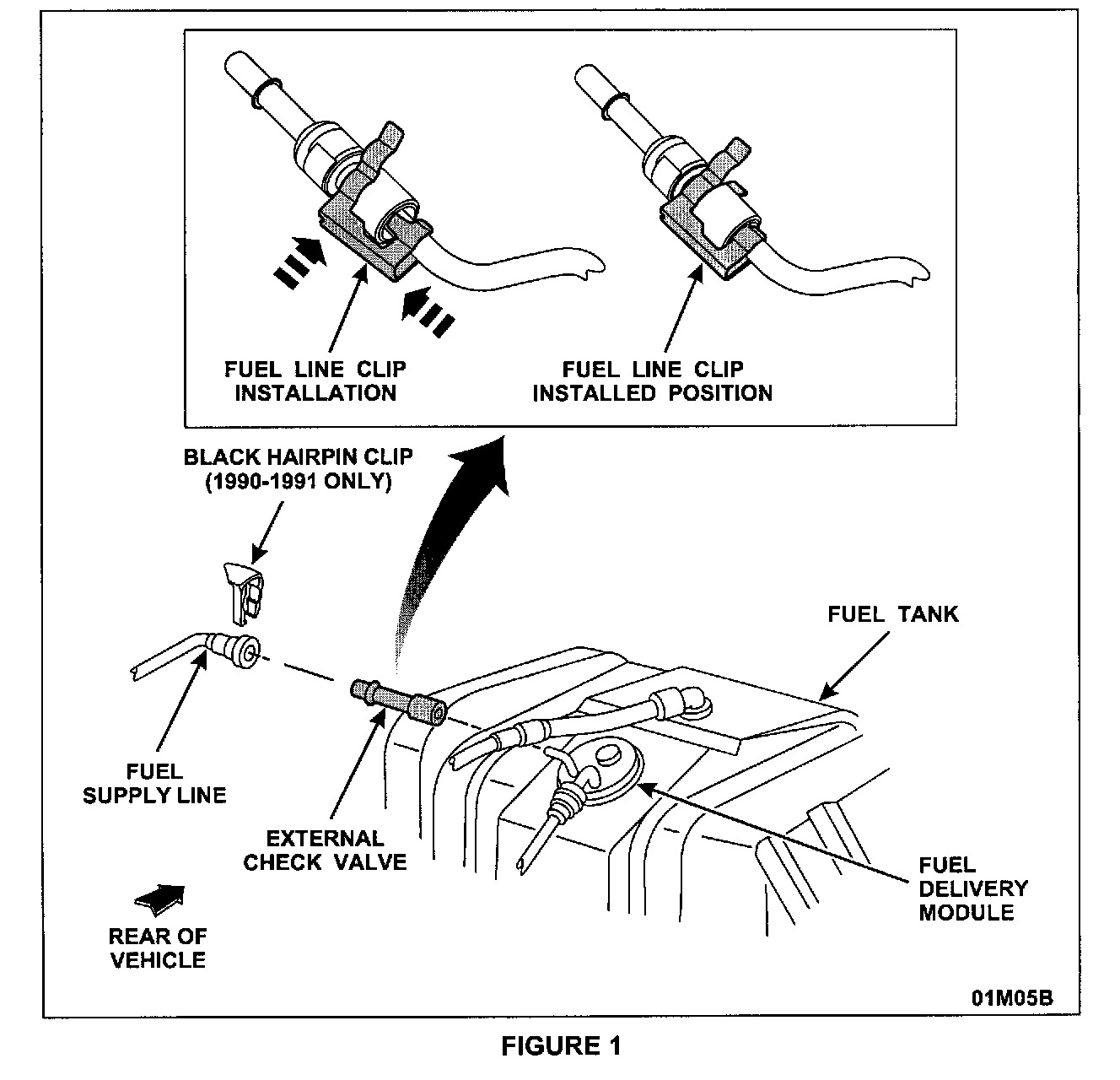 FUEL LINE CLIP INSTALLATION

FUEL LINE CLIP INSTALLED POSITION

BLACK HAIRPIN CLIP (1990-1991 ONLY)

FUEL TANK

FUEL SUPPLY LINE

EXTERNAL CHECK VALVE

FUEL DELIVERY MODULE

REAR OF VEHICLE

01M05B

FIGURE 1