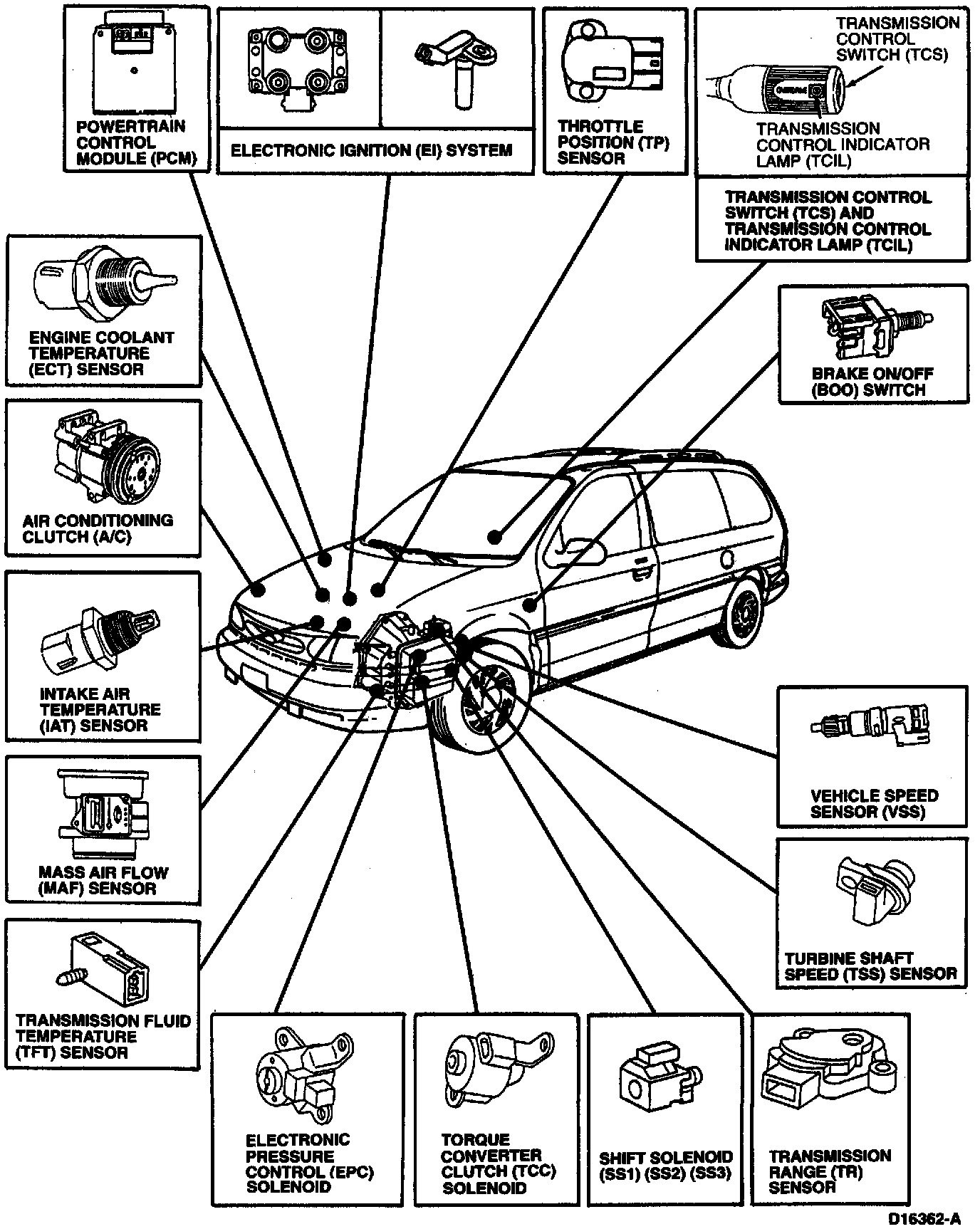 POWERTRAIN CONTROL MODULE (PCM)

ELECTRONIC IGNITION (EI) SYSTEM

THROTTLE POSITION (TP) SENSOR

TRANSMISSION CONTROL SWITCH (TCS)

TRANSMISSION CONTROL INDICATOR LAMP (TCIL)

TRANSMISSION CONTROL SWITCH (TCS) AND TRANSMISSION CONTROL INDICATOR LAMP (TCIL)

ENGINE COOLANT TEMPERATURE (ECT) SENSOR

BRAKE ON/OFF (BOO) SWITCH

AIR CONDITIONING CLUTCH (A/C)

INTAKE AIR TEMPERATURE (IAT) SENSOR

VEHICLE SPEED SENSOR (VSS)

MASS AIR FLOW (MAF) SENSOR

TURBINE SHAFT SPEED (TSS) SENSOR

TRANSMISSION FLUID TEMPERATURE (TFT) SENSOR

ELECTRONIC PRESSURE CONTROL (EPC) SOLENOID

TORQUE CONVERTER CLUTCH (TCC) SOLENOID

SHIFT SOLENOID (SS1) (SS2) (SS3)

TRANSMISSION RANGE (TR) SENSOR

D16362-A