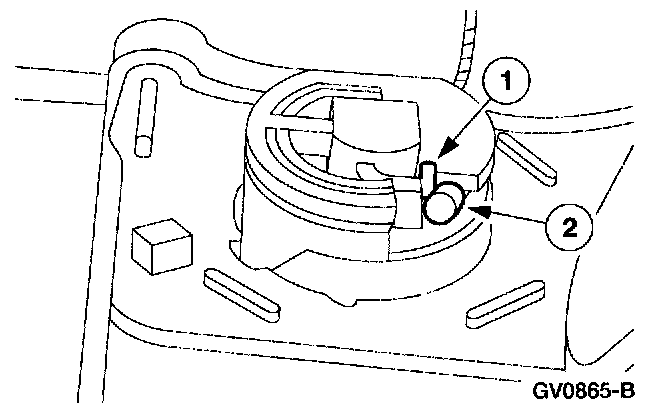 1
2
GV0865-B